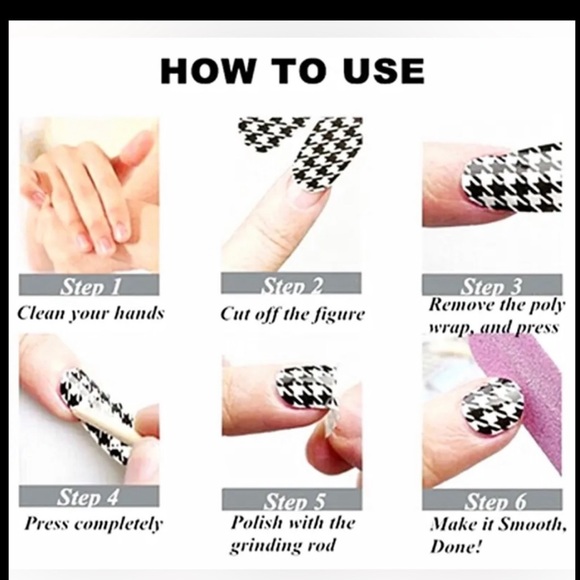 HOW TO USE

Step 1
Clean your hands

Step 2
Cut off the figure

Step 3
Remove the poly wrap, and press

Step 4
Press completely

Step 5
Polish with the grinding rod

Step 6
Make it Smooth, Done!